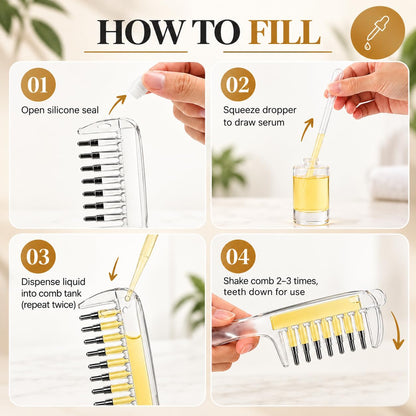 HOW TO FILL

01
Open silicone seal

02
Squeeze dropper to draw serum

03
Dispense liquid into comb tank (repeat twice)

04
Shake comb 2–3 times, teeth down for use